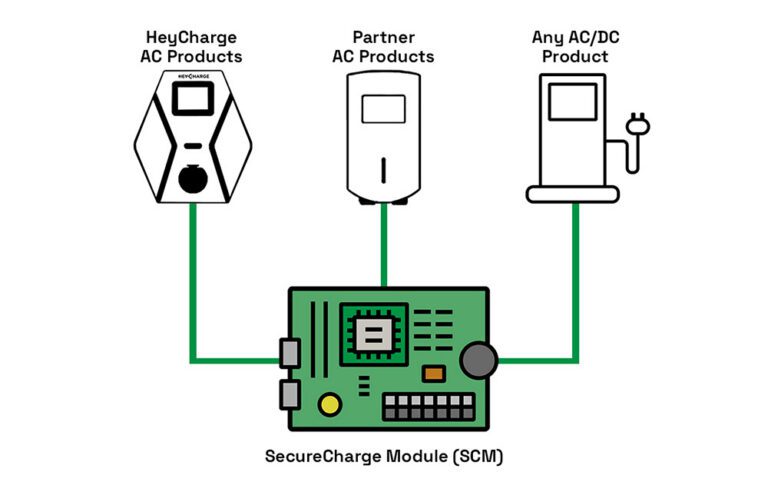 HeyCharge AC Products

HEYCHARGE

Partner AC Products

Any AC/DC Product

SecureCharge Module (SCM)