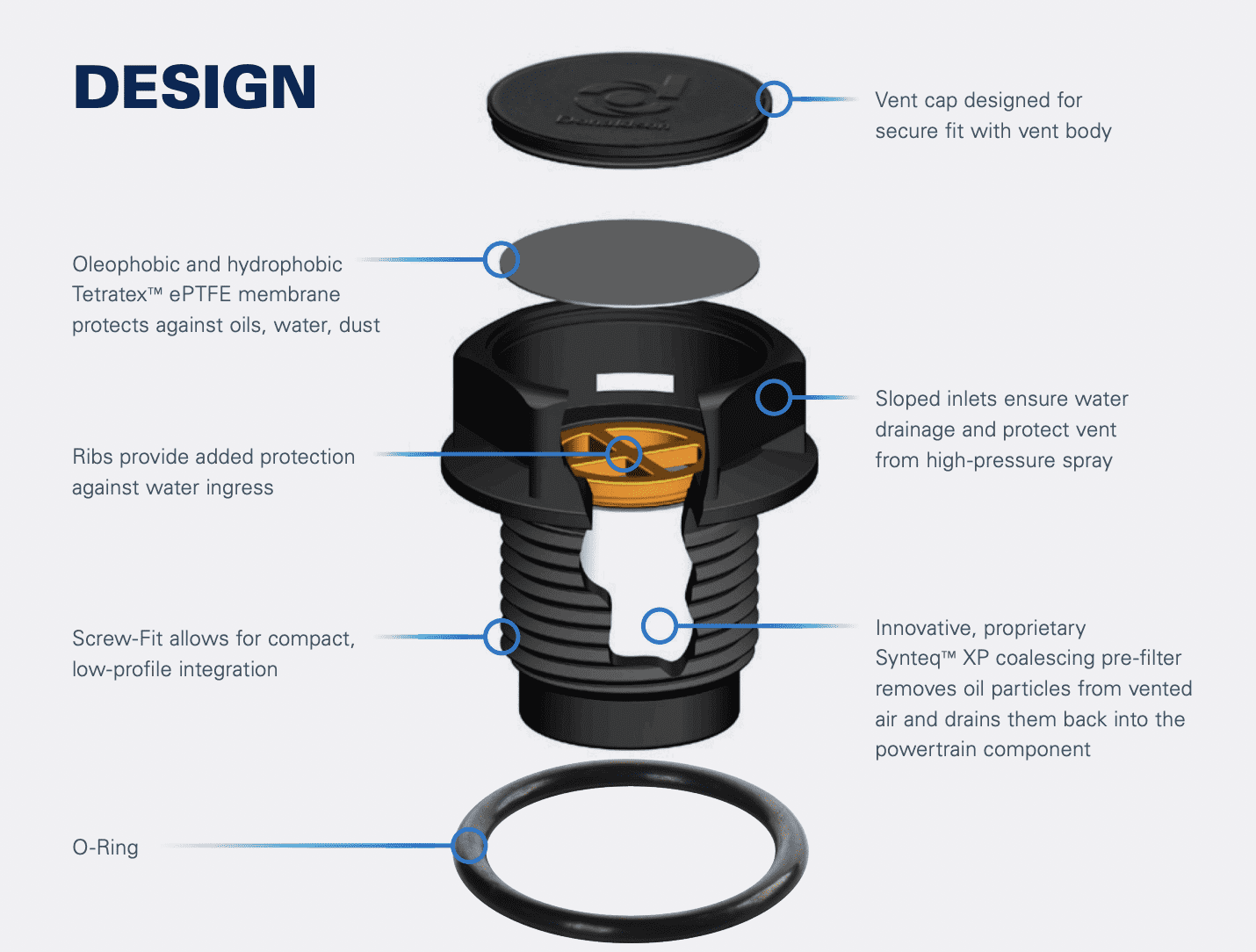 DESIGN

Vent cap designed for secure fit with vent body

Oleophobic and hydrophobic Tetratex™ ePTFE membrane protects against oils, water, dust

Sloped inlets ensure water drainage and protect vent from high-pressure spray

Ribs provide added protection against water ingress

Screw-Fit allows for compact, low-profile integration

Innovative, proprietary Synteq™ XP coalescing pre-filter removes oil particles from vented air and drains them back into the powertrain component

O-Ring